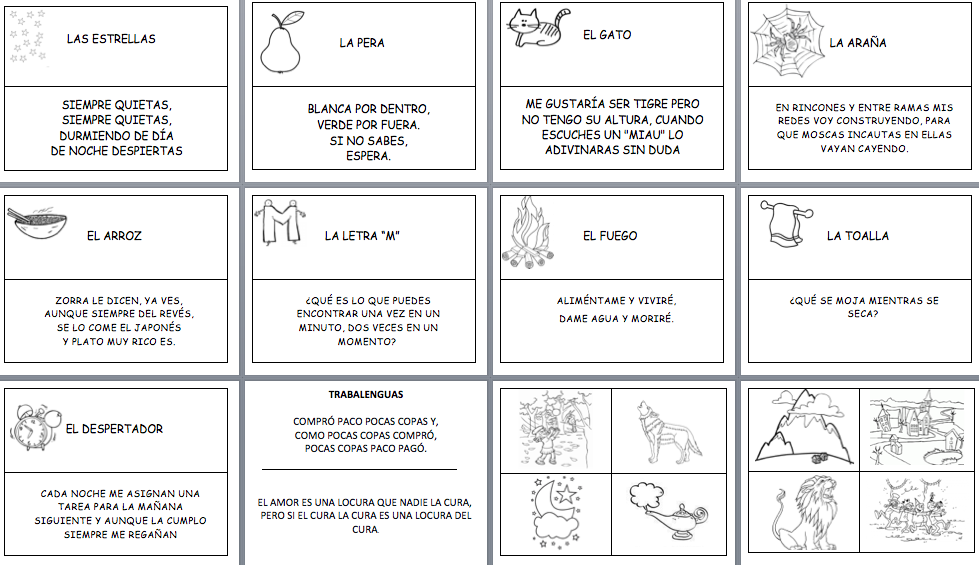 LAS ESTRELLAS

SIEMPRE QUIETAS, SIEMPRE QUIETAS, DURMIENDO DE DÍA DE NOCHE DESPIERTAS

LA PERA

BLANCA POR DENTRO, VERDE POR FUERA. SI NO SABES, ESPERA.

EL GATO

ME GUSTARÍA SER TIGRE PERO NO TENGO SU ALTURA, CUANDO ESCUCHES UN "MIAU" LO ADIVINARAS SIN DUDA

LA ARAÑA

EN RINCONES Y ENTRE RAMAS MIS REDES VOY CONSTRUYENDO, PARA QUE MOSCAS INCAUTAS EN ELLAS VAYAN CAYENDO.

EL ARROZ

ZORRA LE DICEN, YA VES, AUNQUE SIEMPRE DEL REVÉS, SE LO COME EL JAPONÉS Y PLATO MUY RICO ES.

LA LETRA "M"

¿QUÉ ES LO QUE PUEDES ENCONTRAR UNA VEZ EN UN MINUTO, DOS VECES EN UN MOMENTO?

EL FUEGO

ALIMÉNTAME Y VIVIRÉ, DAME AGUA Y MORIRÉ.

LA TOALLA

¿QUÉ SE MOJA MIENTRAS SE SECA?

EL DESPERTADOR

CADA NOCHE ME ASIGNAN UNA TAREA PARA LA MAÑANA SIGUIENTE Y AUNQUE LA CUMPLO SIEMPRE ME REGAÑAN

TRABALENGUAS

COMPRÓ PACO POCAS COPAS Y, COMO POCAS COPAS COMPRÓ, POCAS COPAS PACO PAGÓ.

EL AMOR ES UNA LOCURA QUE NADIE LA CURA, PERO SI EL CURA LA CURA ES UNA LOCURA DEL CURA.